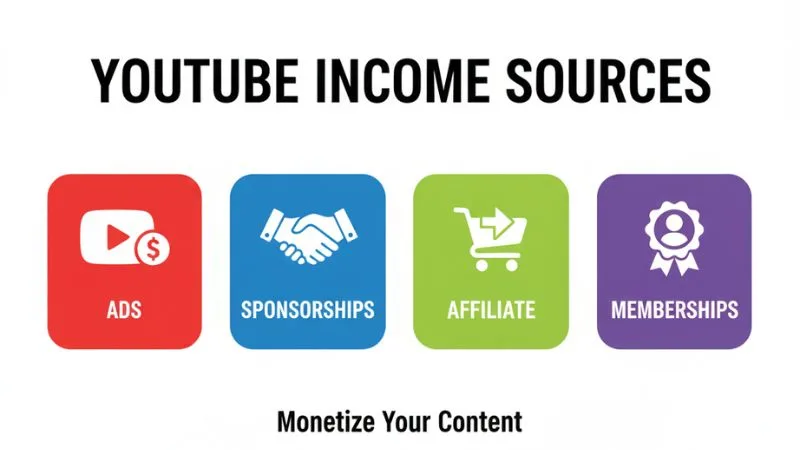 YOUTUBE INCOME SOURCES

$

ADS

SPONSORSHIPS

AFFILIATE

MEMBERSHIPS

Monetize Your Content